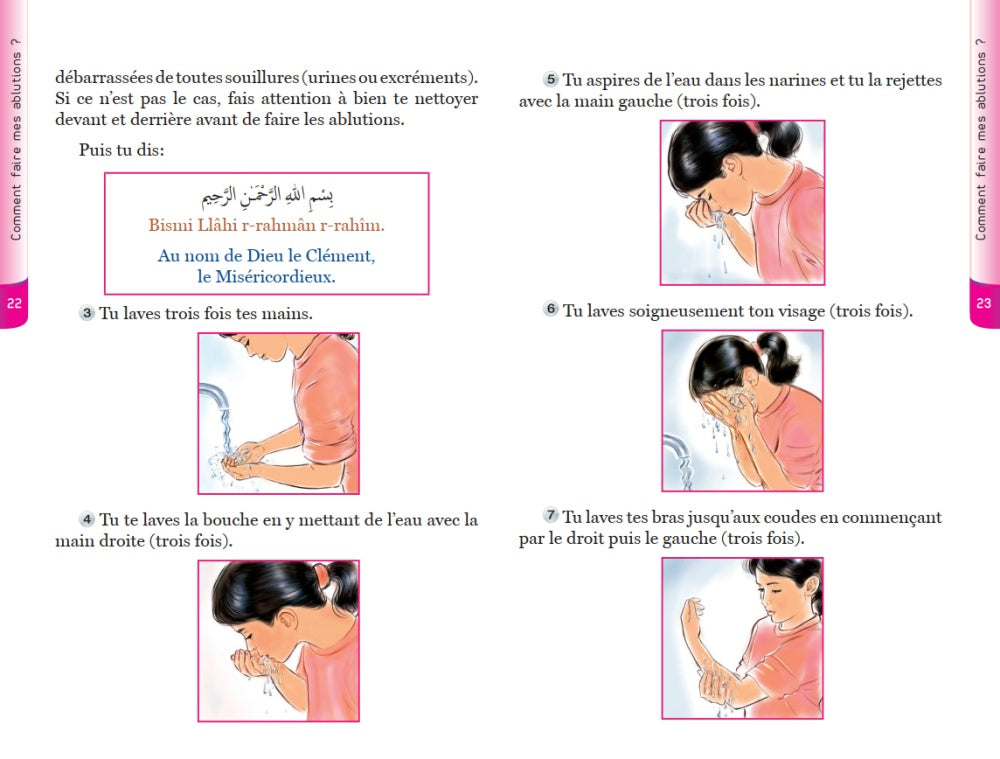 Comment faire mes ablutions ?

22

débarrassées de toutes souillures (urines ou excréments). Si ce n'est pas le cas, fais attention à bien te nettoyer devant et derrière avant de faire les ablutions.

Puis tu dis:

بِسْمِ اللهِ الرَّحْمَنِ الرَّحِيمِ
Bismi Llâhi r-rahmân r-rahîm.

Au nom de Dieu le Clément, le Miséricordieux.

3 Tu laves trois fois tes mains.

4 Tu te laves la bouche en y mettant de l'eau avec la main droite (trois fois).

Comment faire mes ablutions ?

23

5 Tu aspires de l'eau dans les narines et tu la rejettes avec la main gauche (trois fois).

6 Tu laves soigneusement ton visage (trois fois).

7 Tu laves tes bras jusqu'aux coudes en commençant par le droit puis le gauche (trois fois).